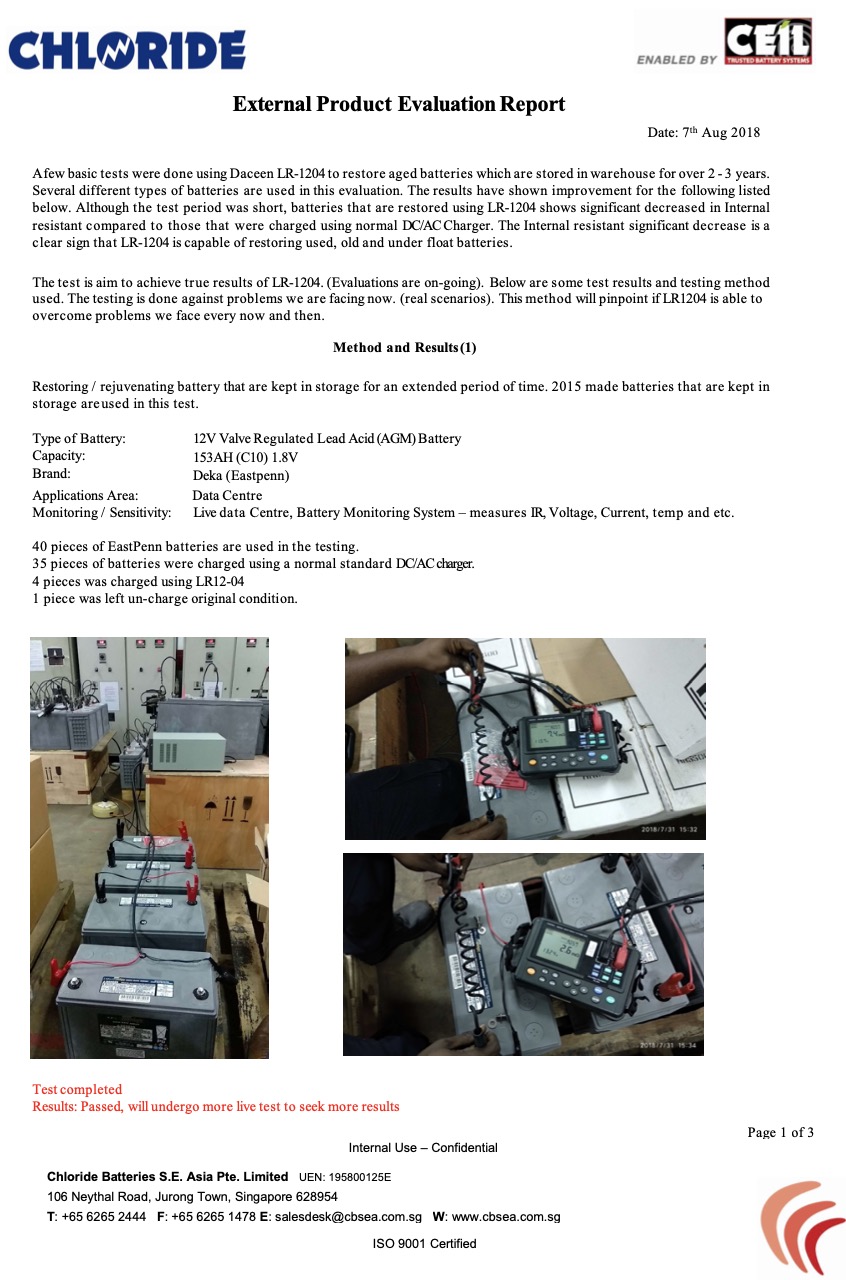 CHLORIDE

ENABLED BY CEIL TRUSTED BATTERY SYSTEMS

External Product Evaluation Report

Date: 7th Aug 2018

A few basic tests were done using Daceen LR-1204 to restore aged batteries which are stored in warehouse for over 2 - 3 years. Several different types of batteries are used in this evaluation. The results have shown improvement for the following listed below. Although the test period was short, batteries that are restored using LR-1204 shows significant decreased in Internal resistant compared to those that were charged using normal DC/AC Charger. The Internal resistant significant decrease is a clear sign that LR-1204 is capable of restoring used, old and under float batteries.

The test is aim to achieve true results of LR-1204. (Evaluations are on-going). Below are some test results and testing method used. The testing is done against problems we are facing now. (real scenarios). This method will pinpoint if LR1204 is able to overcome problems we face every now and then.

Method and Results (1)

Restoring / rejuvenating battery that are kept in storage for an extended period of time. 2015 made batteries that are kept in storage are used in this test.

Type of Battery: 12V Valve Regulated Lead Acid (AGM) Battery
Capacity: 153AH (C10) 1.8V
Brand: Deka (Eastpenn)
Applications Area: Data Centre
Monitoring / Sensitivity: Live data Centre, Battery Monitoring System – measures IR, Voltage, Current, temp and etc.

40 pieces of EastPenn batteries are used in the testing.
35 pieces of batteries were charged using a normal standard DC/AC charger.
4 pieces was charged using LR12-04
1 piece was left un-charge original condition.

2018/7/31 15:32

2018/7/31 15:34

Test completed
Results: Passed, will undergo more live test to seek more results

Page 1 of 3

Internal Use – Confidential

Chloride Batteries S.E. Asia Pte. Limited UEN: 195800125E
106 Neythal Road, Jurong Town, Singapore 628954
T: +65 6265 2444 F: +65 6265 1478 E: salesdesk@cbsea.com.sg W: www.cbsea.com.sg

ISO 9001 Certified